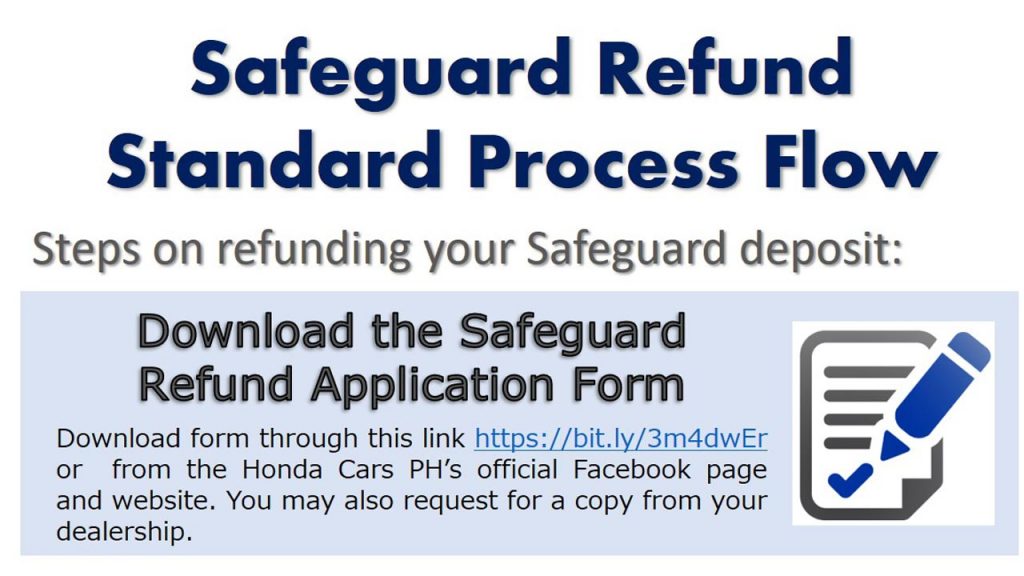 Safeguard Refund Standard Process Flow

Steps on refunding your Safeguard deposit:

Download the Safeguard Refund Application Form

Download form through this link https://bit.ly/3m4dwEr or from the Honda Cars PH's official Facebook page and website. You may also request for a copy from your dealership.